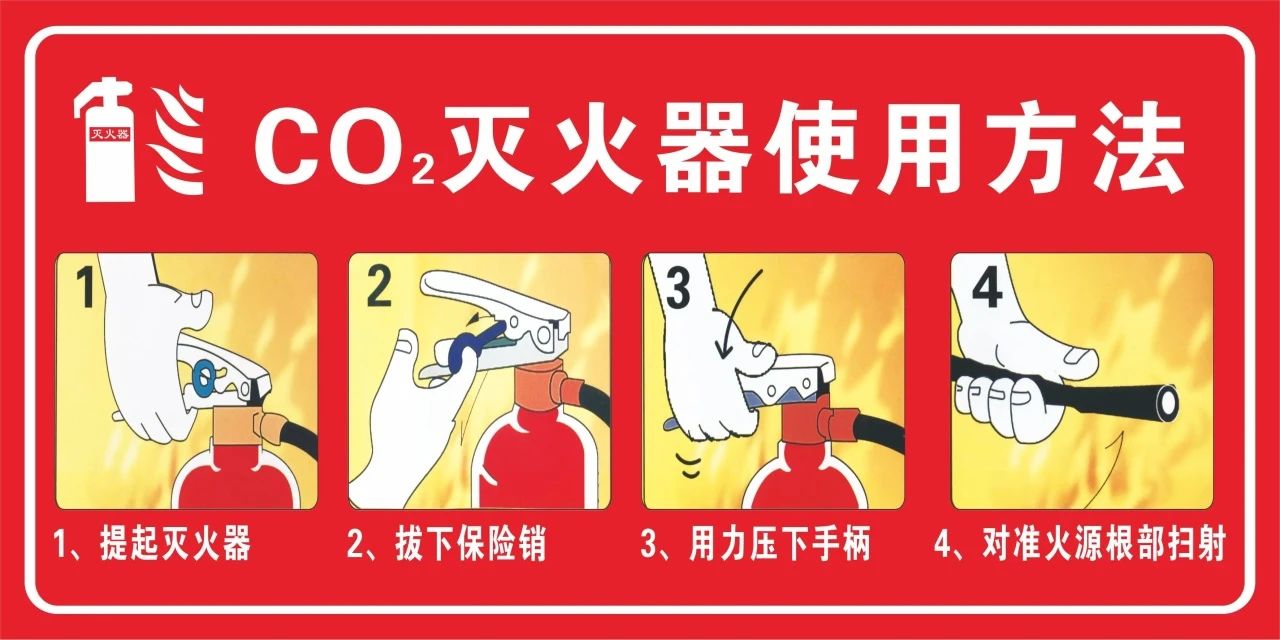 灭火器

$CO_2$灭火器使用方法

1

2

3

4

1、提起灭火器

2、拔下保险销

3、用力压下手柄

4、对准火源根部扫射